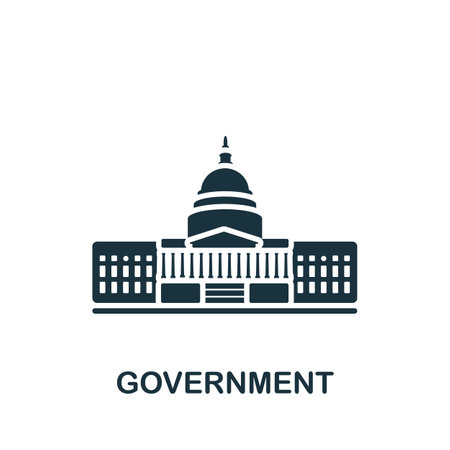 GOVERNMENT