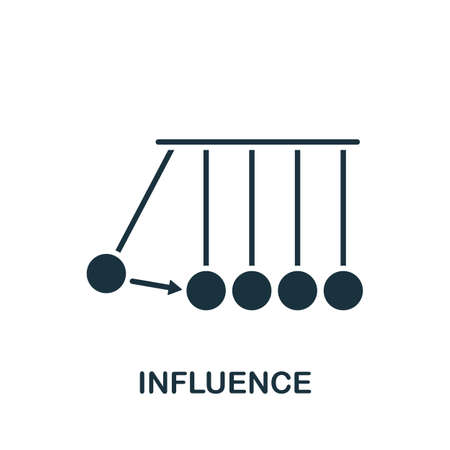 INFLUENCE