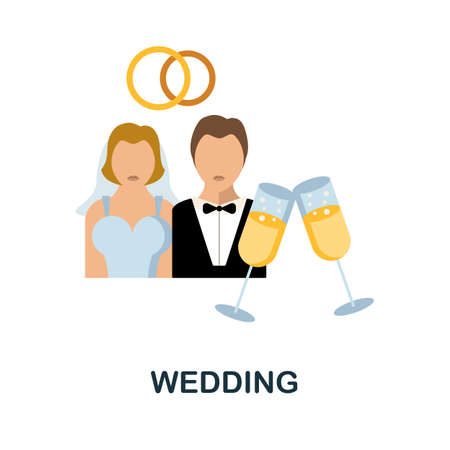 WEDDING