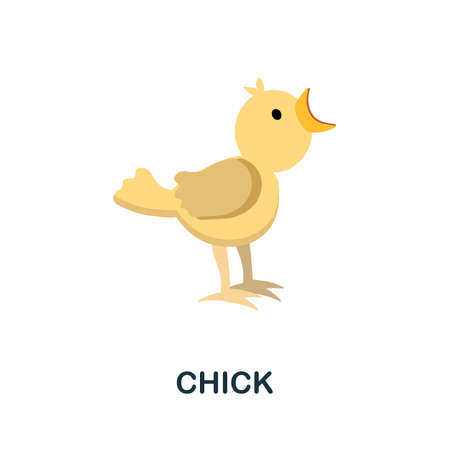 CHICK