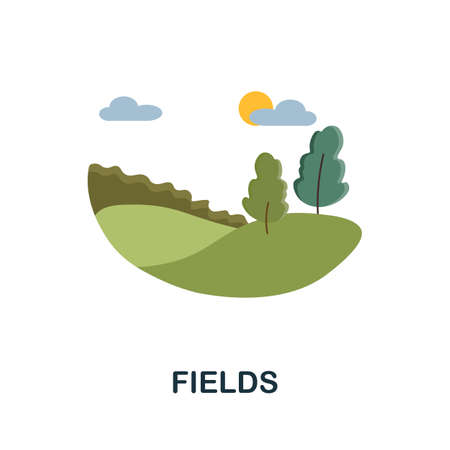 FIELDS