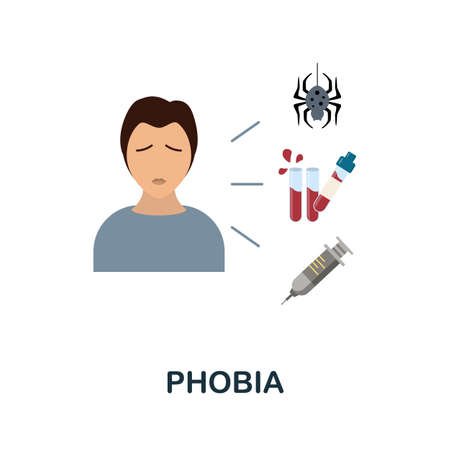 PHOBIA