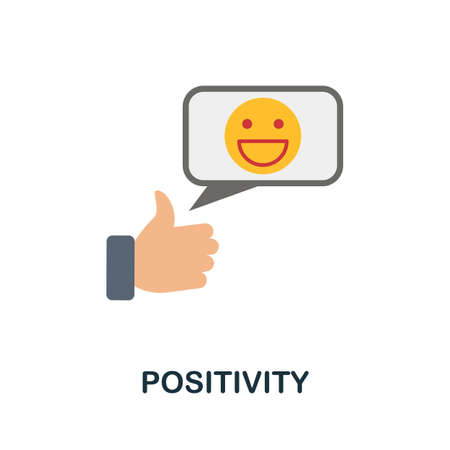 POSITIVITY