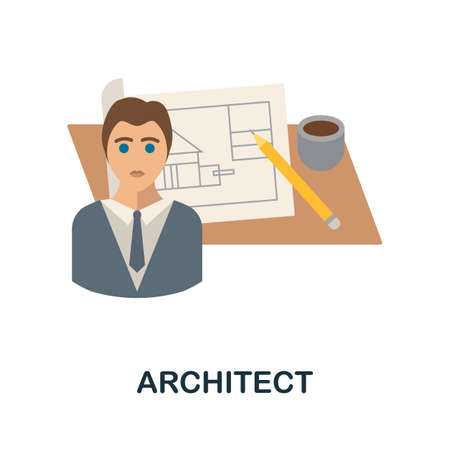 ARCHITECT