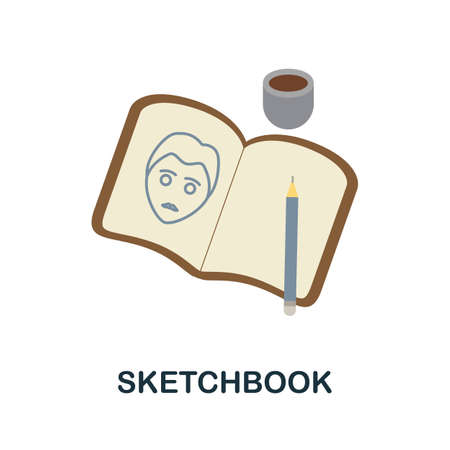 SKETCHBOOK