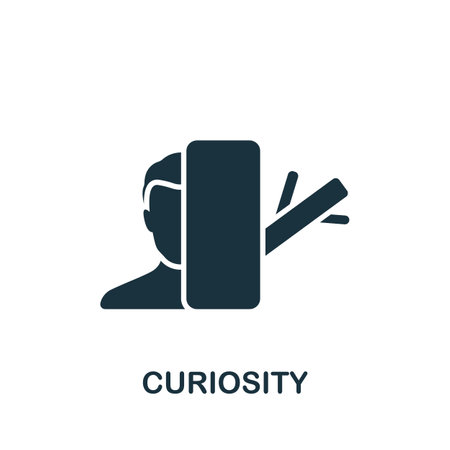 CURIOSITY