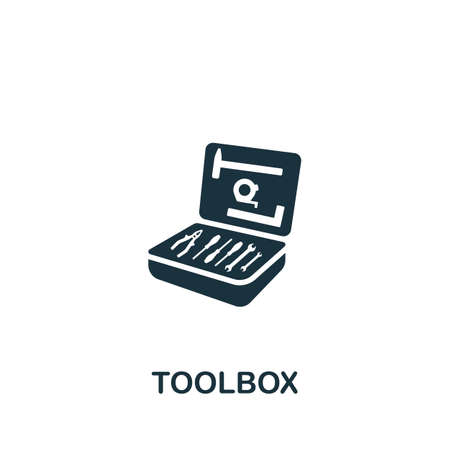 TOOLBOX