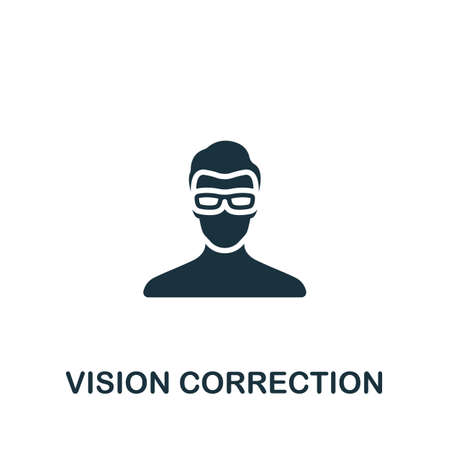 VISION CORRECTION