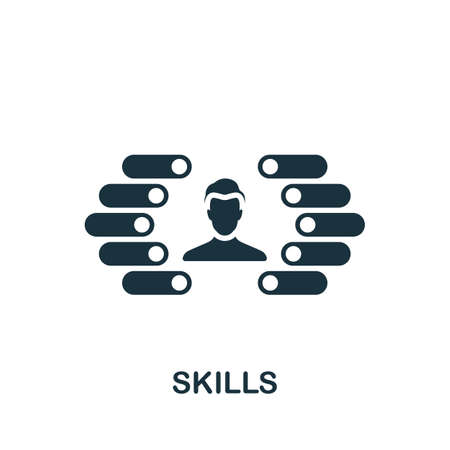 SKILLS