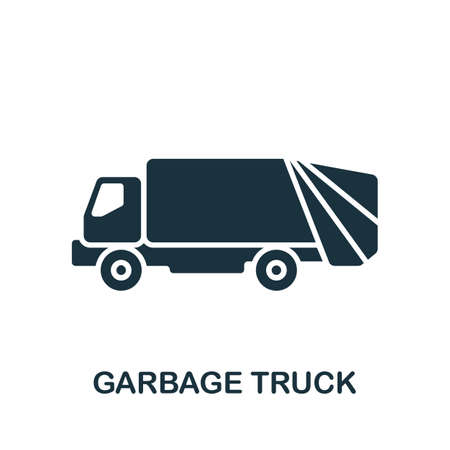 GARBAGE TRUCK