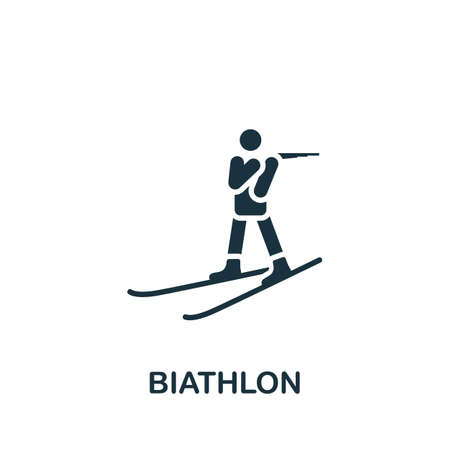 BIATHLON