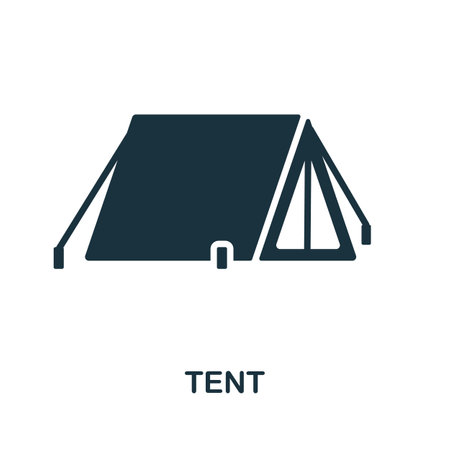 TENT