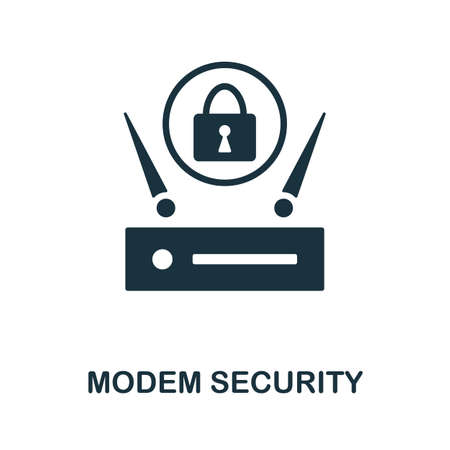 MODEM SECURITY