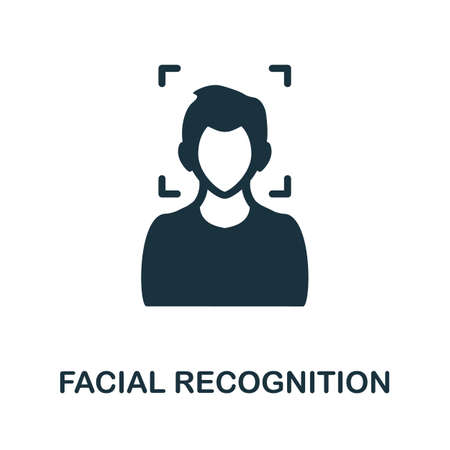 FACIAL RECOGNITION