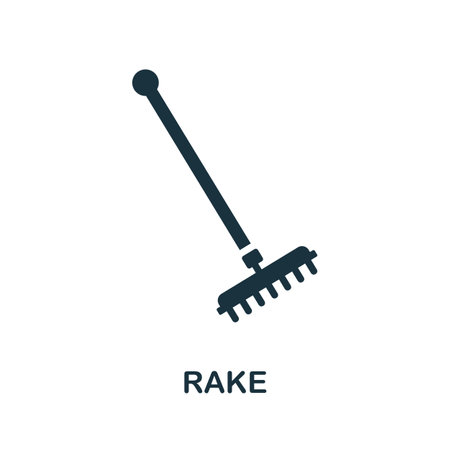 RAKE