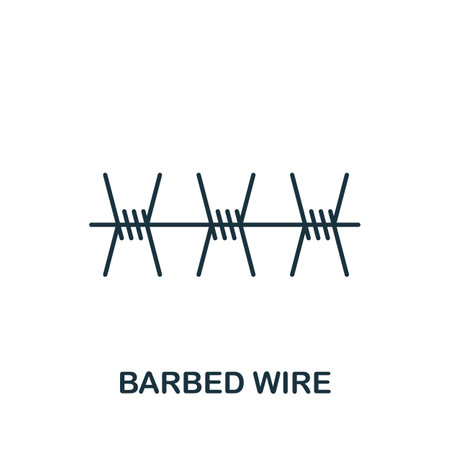 BARBED WIRE