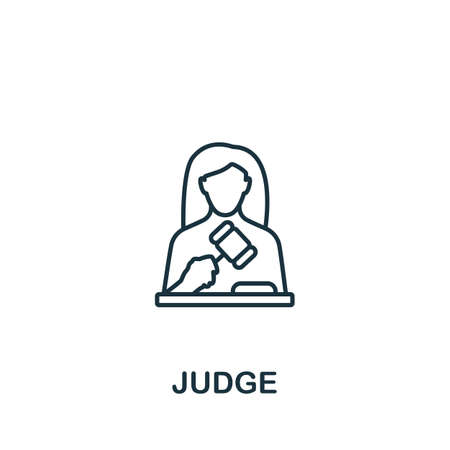 JUDGE