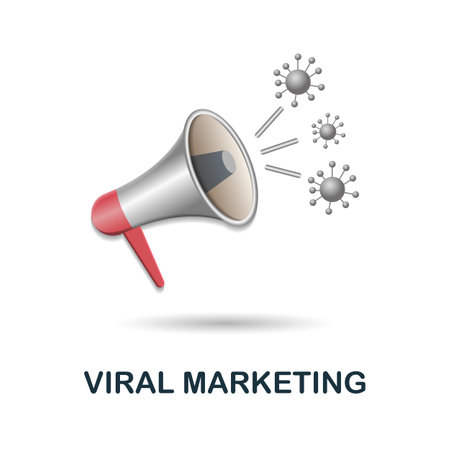 VIRAL MARKETING