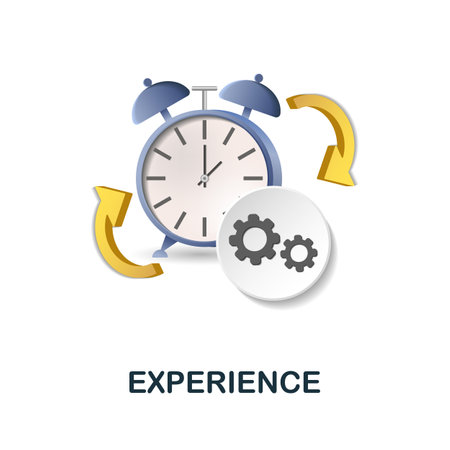 EXPERIENCE