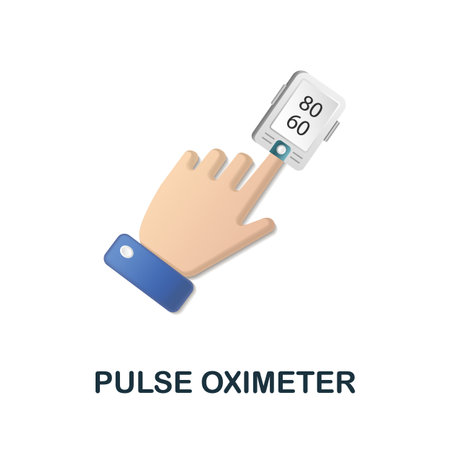 80
60

PULSE OXIMETER