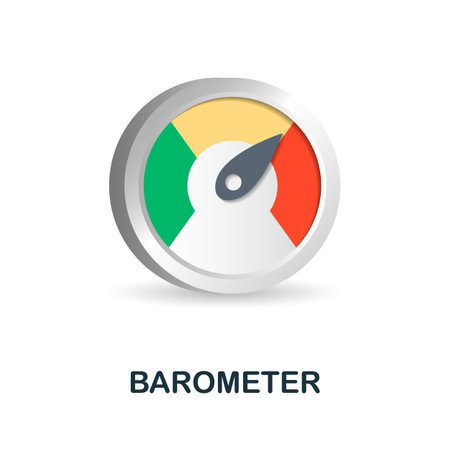 BAROMETER