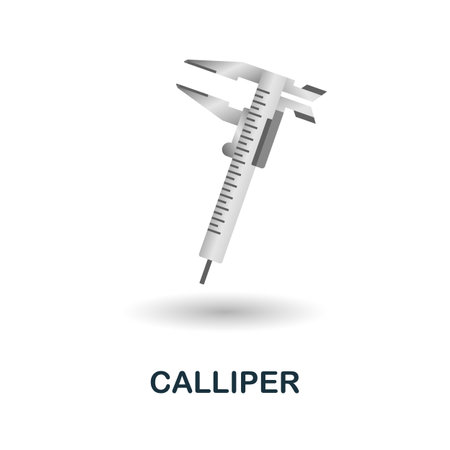 CALLIPER