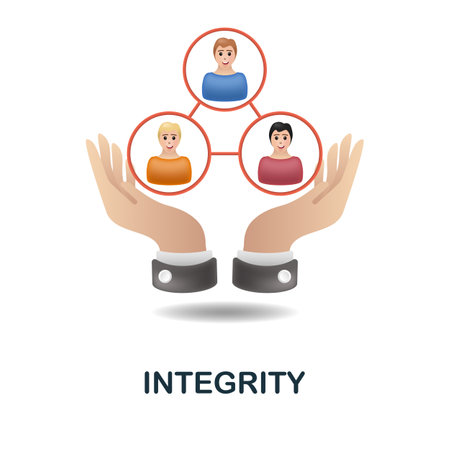 INTEGRITY