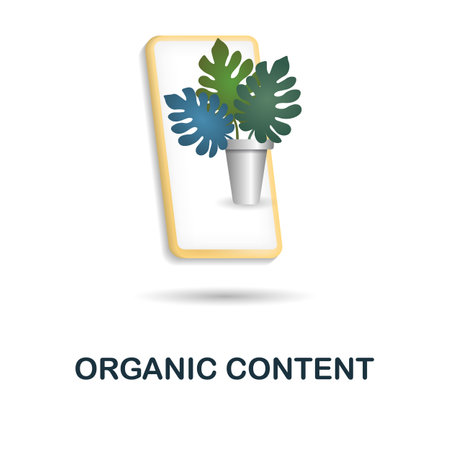 ORGANIC CONTENT