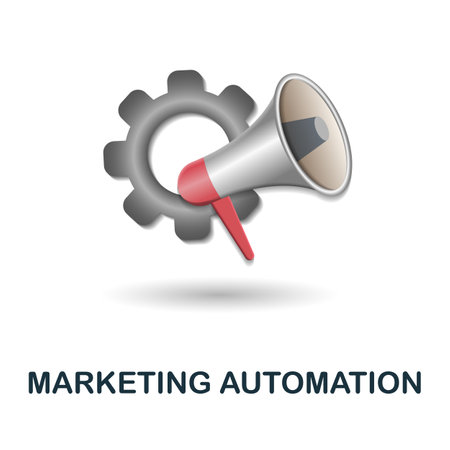 MARKETING AUTOMATION