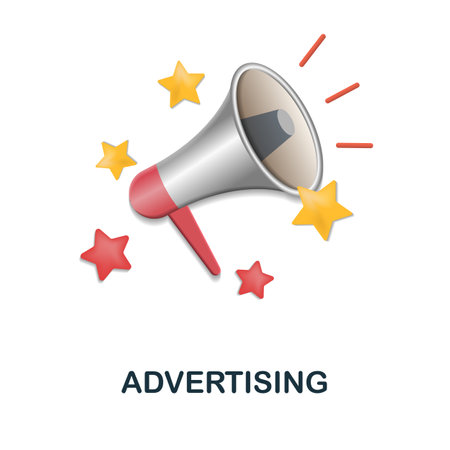 ADVERTISING