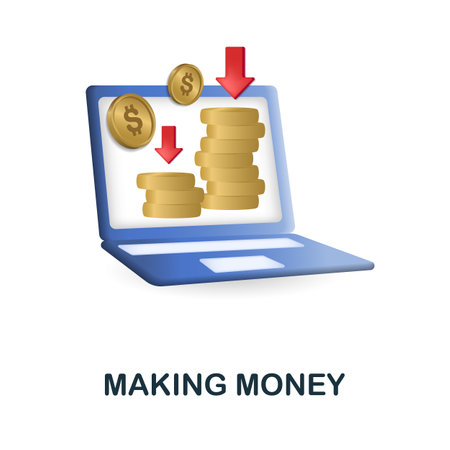 $
$
MAKING MONEY