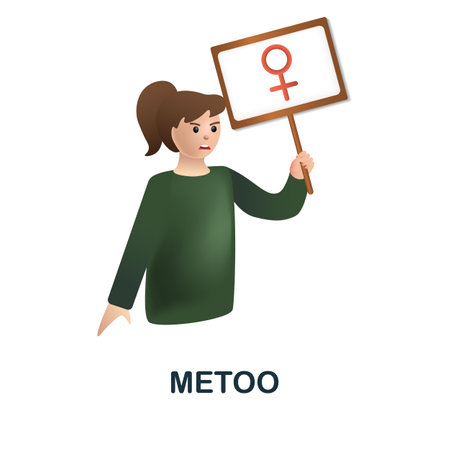 METOO