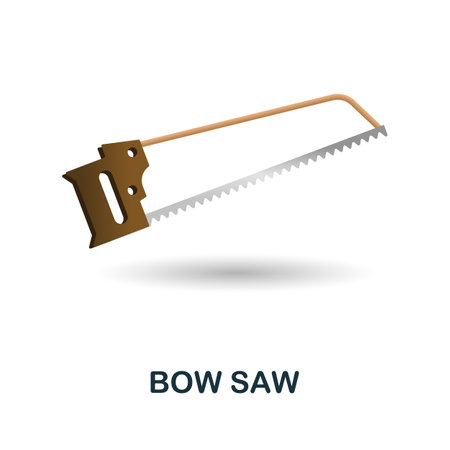 BOW SAW