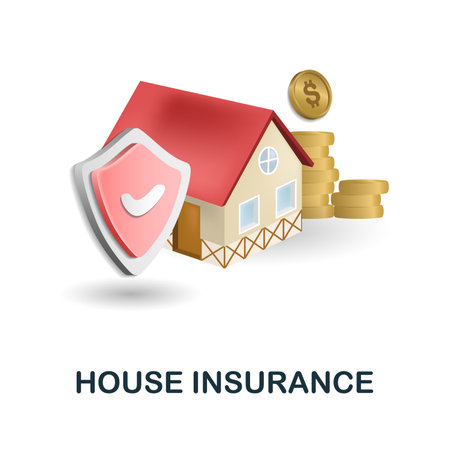 $

HOUSE INSURANCE