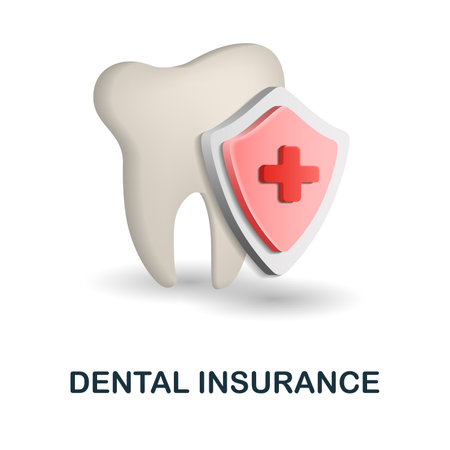 DENTAL INSURANCE