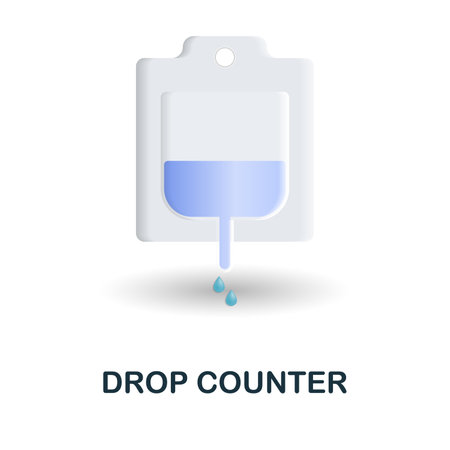 DROP COUNTER