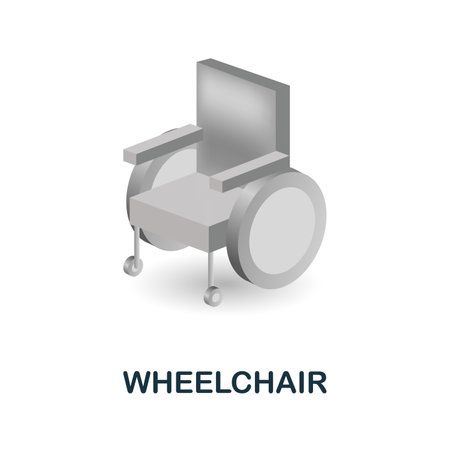 WHEELCHAIR