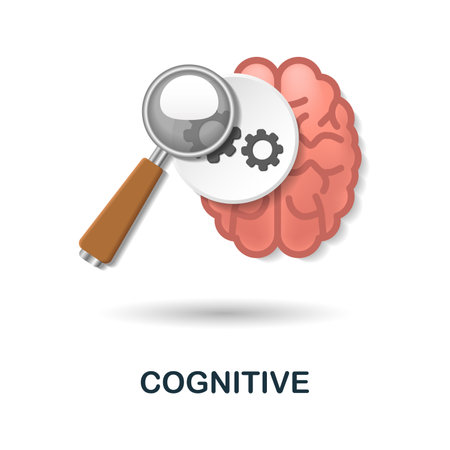 COGNITIVE