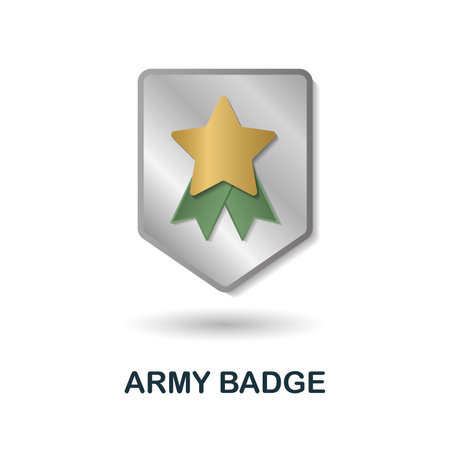 ARMY BADGE