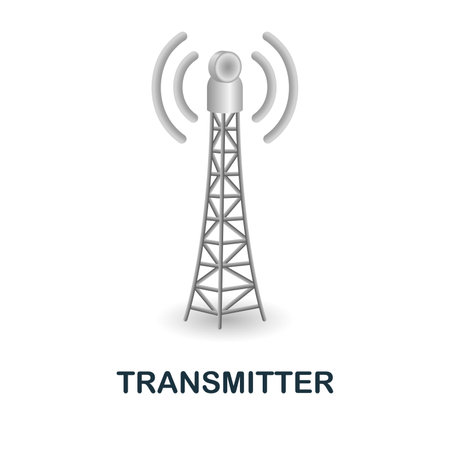 TRANSMITTER