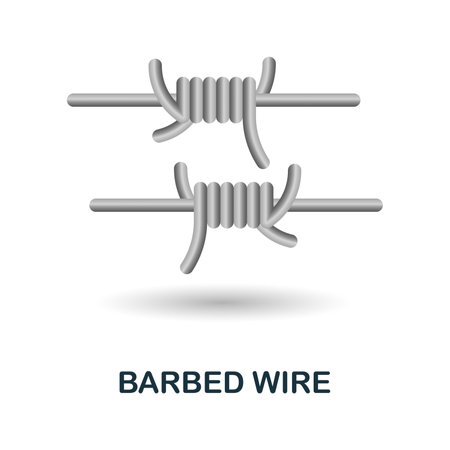 BARBED WIRE