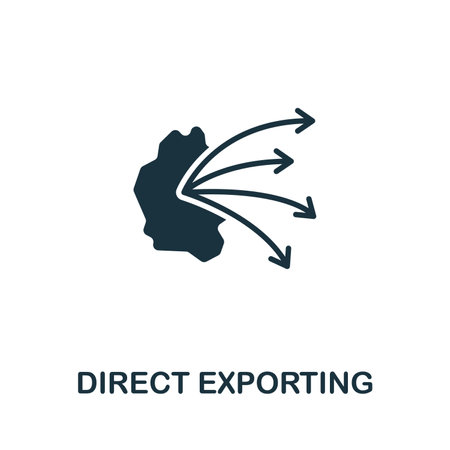 DIRECT EXPORTING