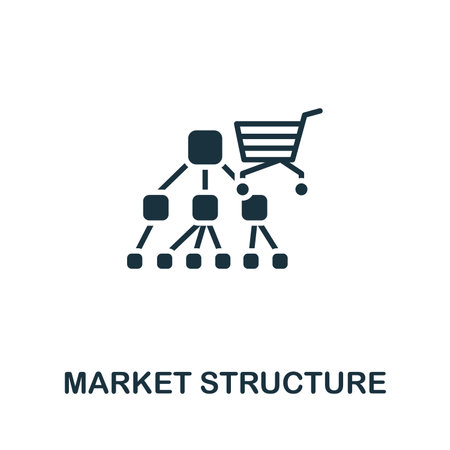 MARKET STRUCTURE