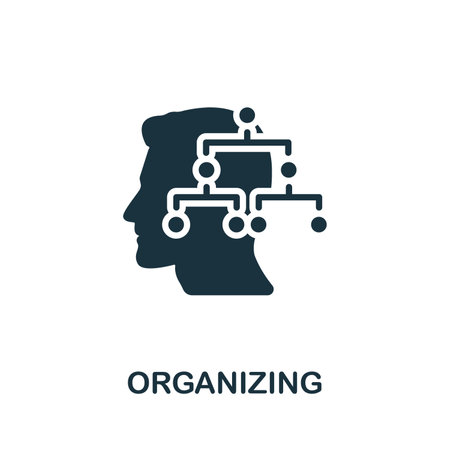 ORGANIZING