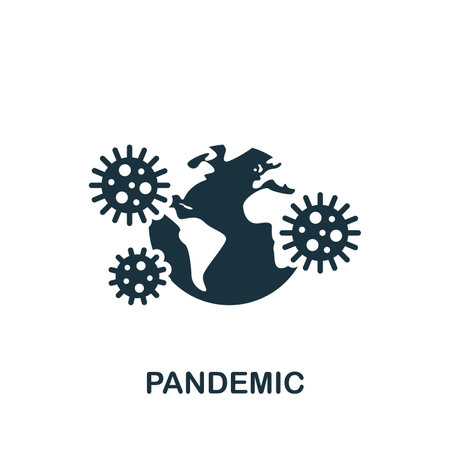 PANDEMIC