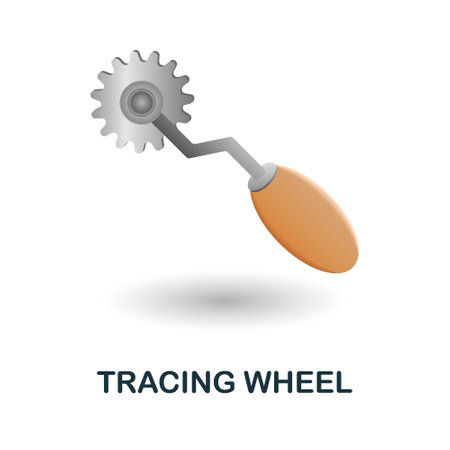 TRACING WHEEL