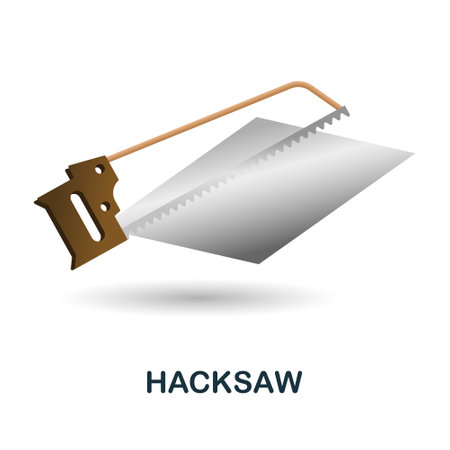 HACKSAW