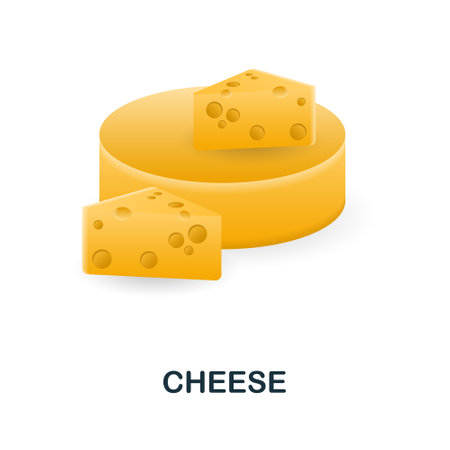 CHEESE