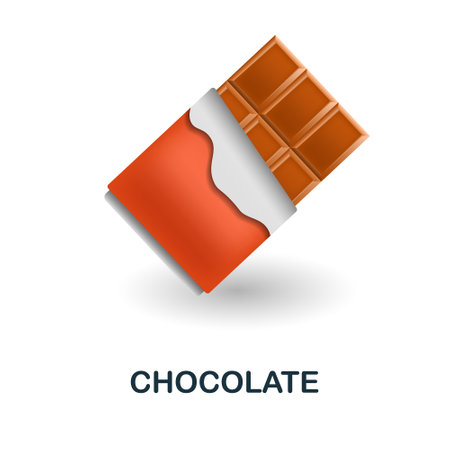 CHOCOLATE