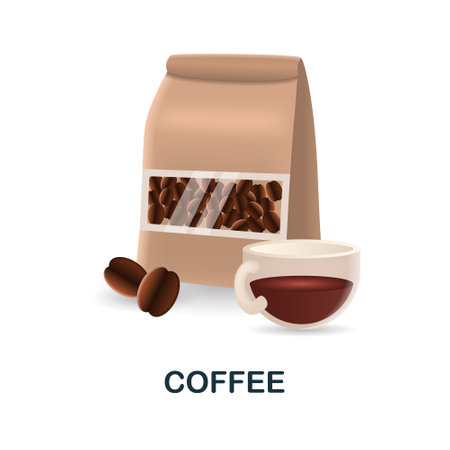 COFFEE